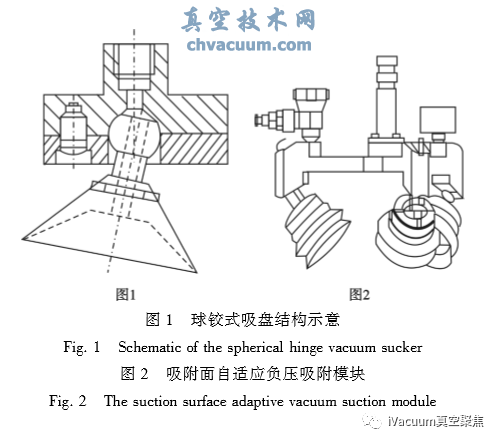 真空技术网
chvacuum.com

图1

图2

图 1 球铰式吸盘结构示意

Fig. 1 Schematic of the spherical hinge vacuum sucker

图 2 吸附面自适应负压吸附模块

Fig. 2 The suction surface adaptive vacuum suction module

iVacuum真空聚焦